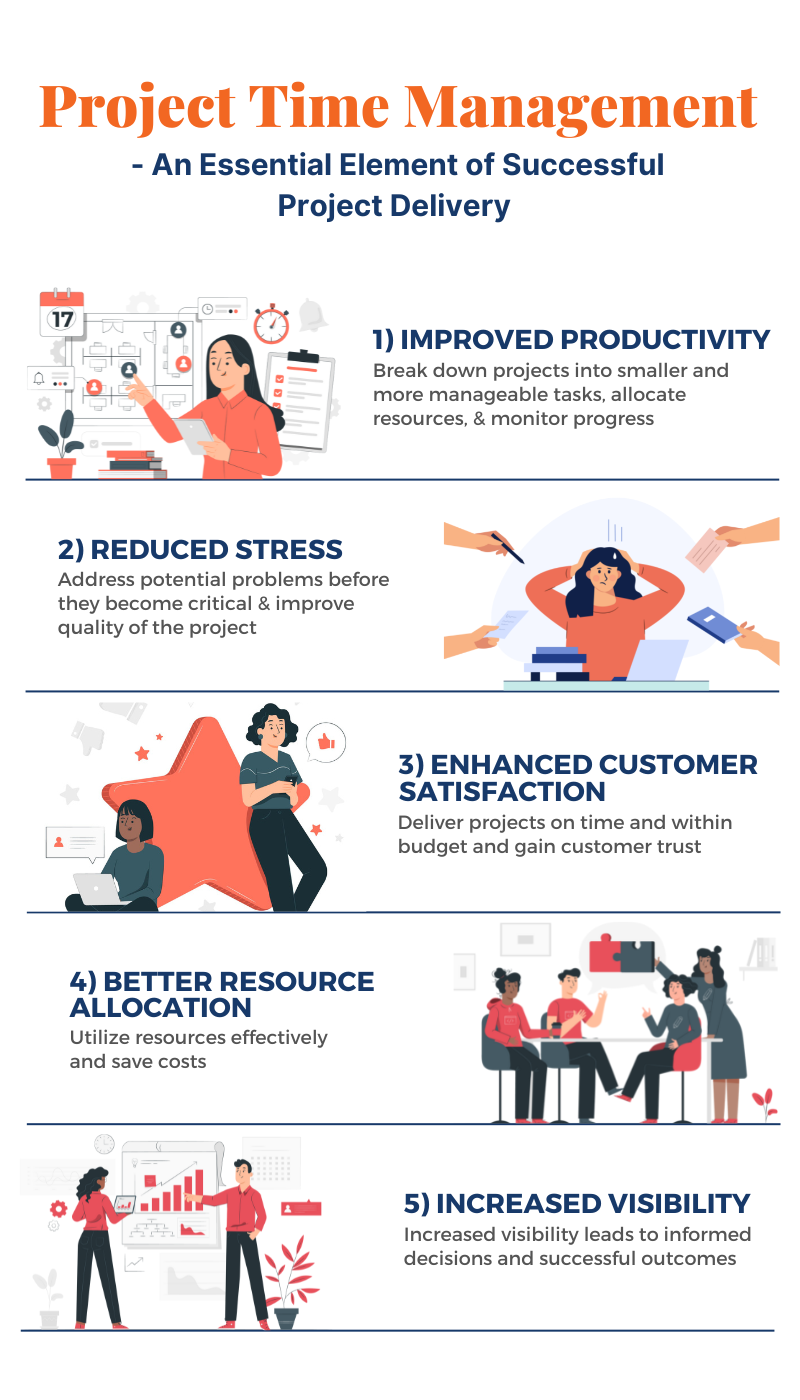 Project Time Management

- An Essential Element of Successful Project Delivery

17

1) IMPROVED PRODUCTIVITY

Break down projects into smaller and more manageable tasks, allocate resources, & monitor progress

2) REDUCED STRESS

Address potential problems before they become critical & improve quality of the project

3) ENHANCED CUSTOMER SATISFACTION

Deliver projects on time and within budget and gain customer trust

4) BETTER RESOURCE ALLOCATION

Utilize resources effectively and save costs

5) INCREASED VISIBILITY

Increased visibility leads to informed decisions and successful outcomes