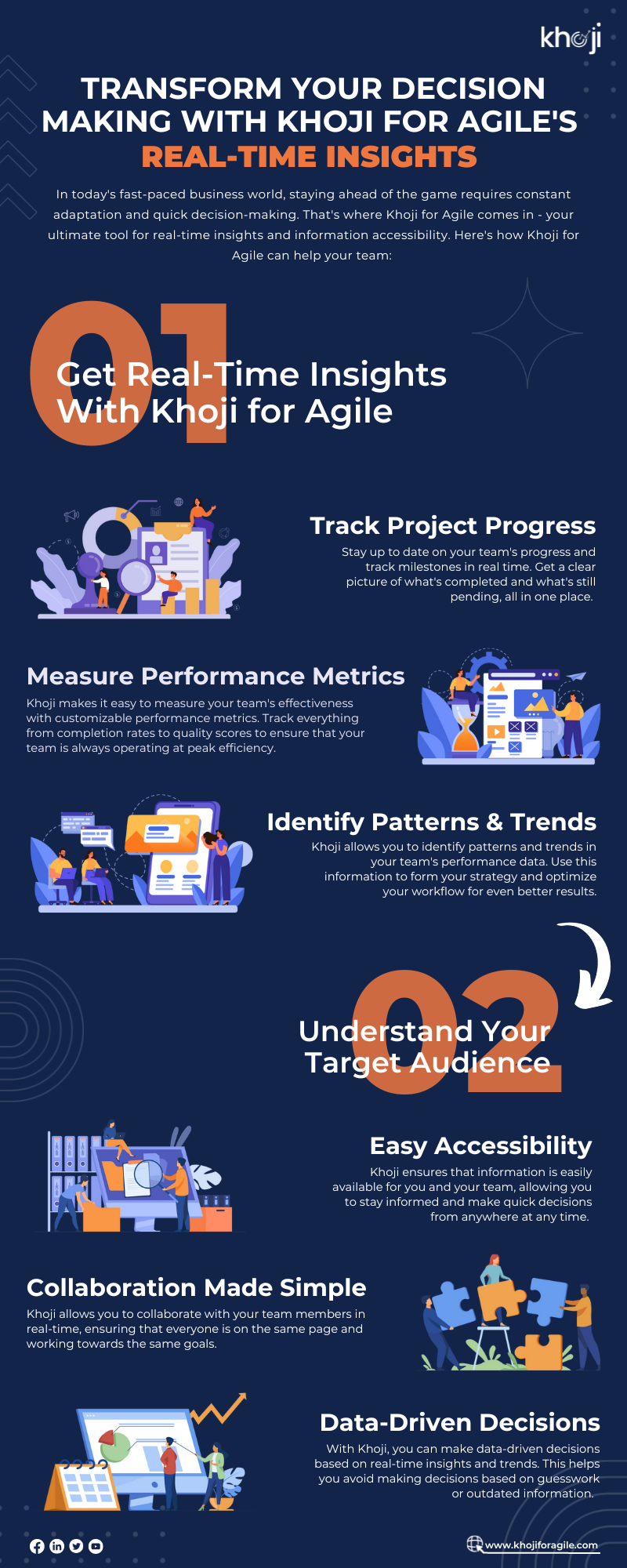 khoji

TRANSFORM YOUR DECISION MAKING WITH KHOJI FOR AGILE'S REAL-TIME INSIGHTS

In today's fast-paced business world, staying ahead of the game requires constant adaptation and quick decision-making. That's where Khoji for Agile comes in - your ultimate tool for real-time insights and information accessibility. Here's how Khoji for Agile can help your team:

01

Get Real-Time Insights With Khoji for Agile

Track Project Progress

Stay up to date on your team's progress and track milestones in real time. Get a clear picture of what's completed and what's still pending, all in one place.

Measure Performance Metrics

Khoji makes it easy to measure your team's effectiveness with customizable performance metrics. Track everything from completion rates to quality scores to ensure that your team is always operating at peak efficiency.

Identify Patterns & Trends

Khoji allows you to identify patterns and trends in your team's performance data. Use this information to form your strategy and optimize your workflow for even better results.

02

Understand Your Target Audience

Easy Accessibility

Khoji ensures that information is easily available for you and your team, allowing you to stay informed and make quick decisions from anywhere at any time.

Collaboration Made Simple

Khoji allows you to collaborate with your team members in real-time, ensuring that everyone is on the same page and working towards the same goals.

Data-Driven Decisions

With Khoji, you can make data-driven decisions based on real-time insights and trends. This helps you avoid making decisions based on guesswork or outdated information.

www.khojiforagile.com